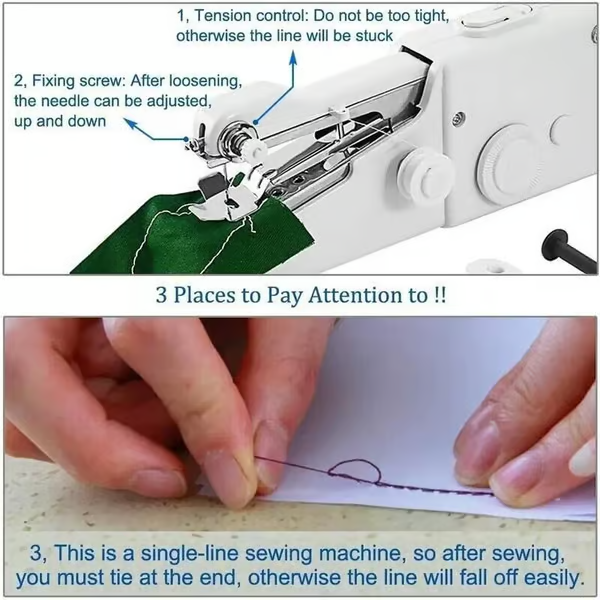 1, Tension control: Do not be too tight, otherwise the line will be stuck

2, Fixing screw: After loosening, the needle can be adjusted, up and down

3 Places to Pay Attention to !!

3, This is a single-line sewing machine, so after sewing, you must tie at the end, otherwise the line will fall off easily.