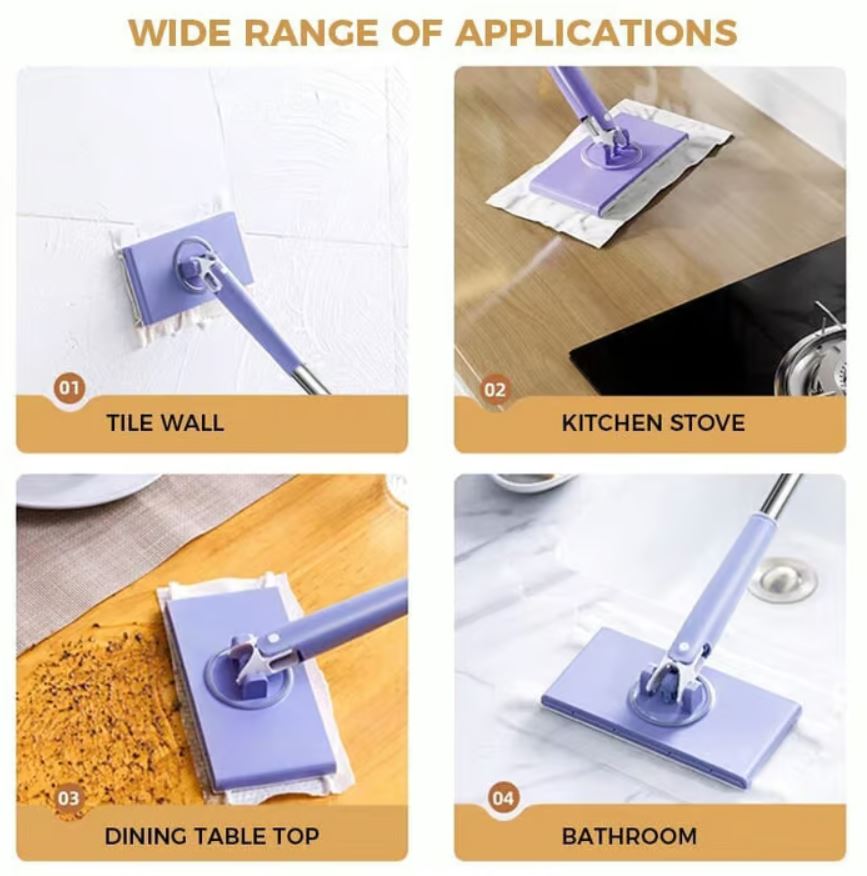 WIDE RANGE OF APPLICATIONS

01
TILE WALL

02
KITCHEN STOVE

03
DINING TABLE TOP

04
BATHROOM