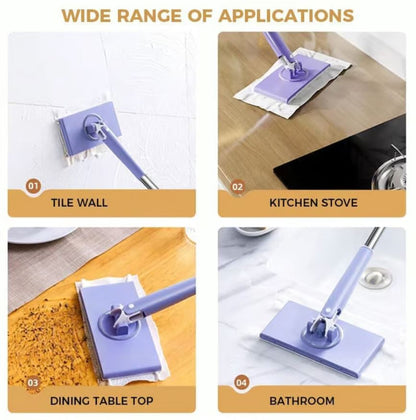 WIDE RANGE OF APPLICATIONS

01

TILE WALL

02

KITCHEN STOVE

03

DINING TABLE TOP

04

BATHROOM