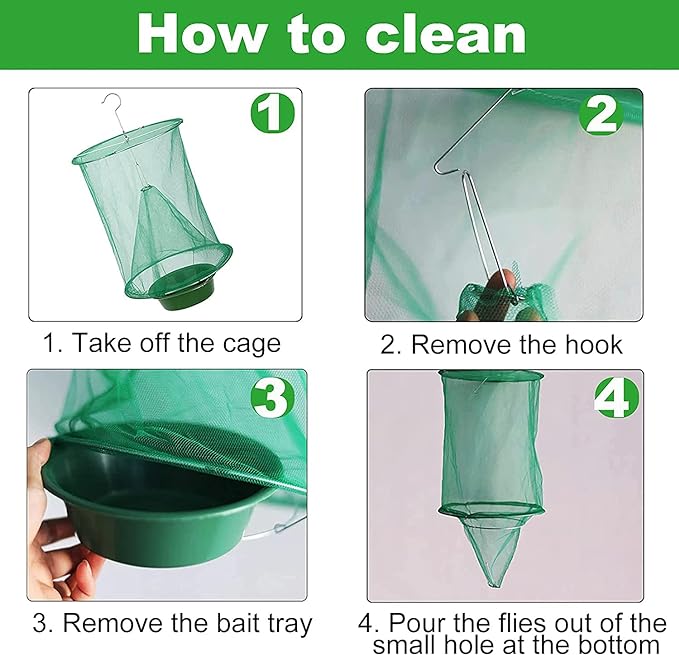 How to clean

1

1. Take off the cage

2

2. Remove the hook

3

3. Remove the bait tray

4

4. Pour the flies out of the small hole at the bottom