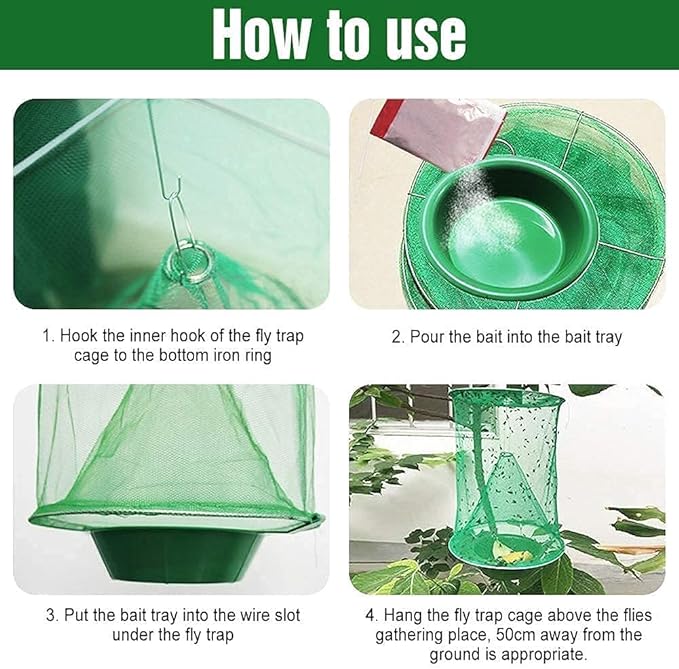 How to use

1. Hook the inner hook of the fly trap cage to the bottom iron ring

2. Pour the bait into the bait tray

3. Put the bait tray into the wire slot under the fly trap

4. Hang the fly trap cage above the flies gathering place, 50cm away from the ground is appropriate.