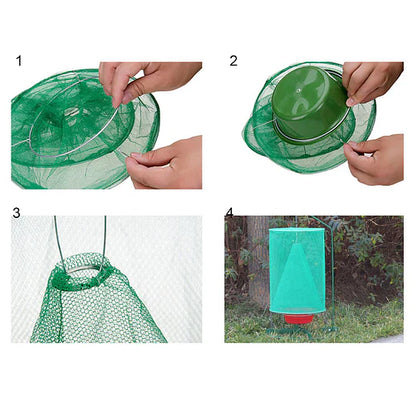 1

2

3

4