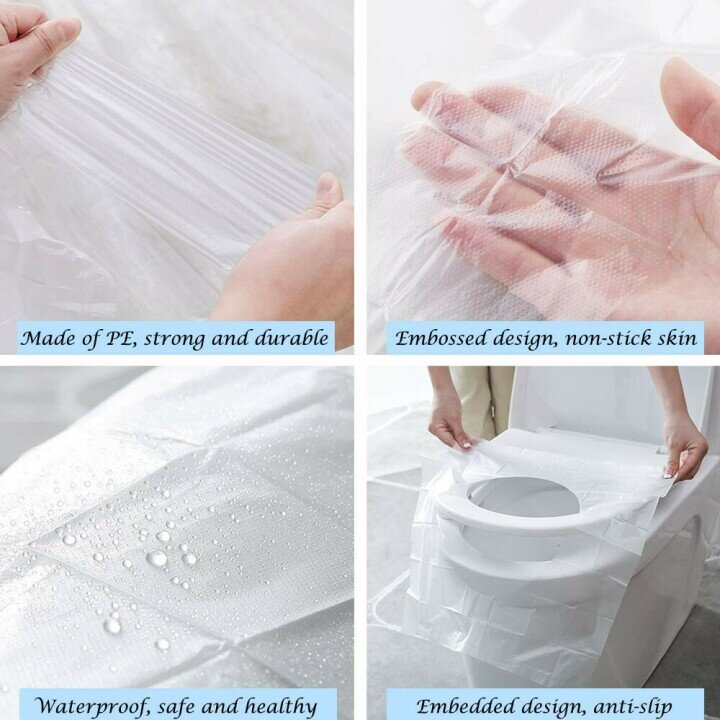 Made of PE, strong and durable

Embossed design, non-stick skin

Waterproof, safe and healthy

Embedded design, anti-slip